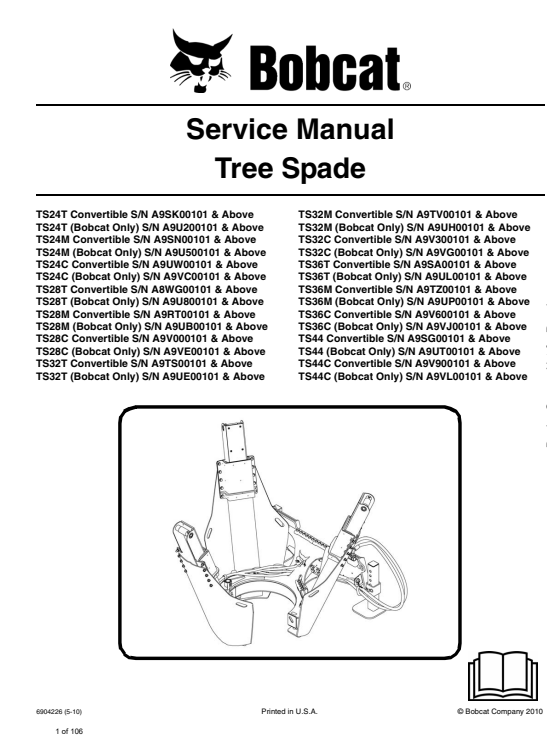 Bobcat®

Service Manual
Tree Spade

TS24T Convertible S/N A9SK00101 & Above
TS24T (Bobcat Only) S/N A9U200101 & Above
TS24M Convertible S/N A9SN00101 & Above
TS24M (Bobcat Only) S/N A9U500101 & Above
TS24C Convertible S/N A9UW00101 & Above
TS24C (Bobcat Only) S/N A9VC00101 & Above
TS28T Convertible S/N A8WG00101 & Above
TS28T (Bobcat Only) S/N A9U800101 & Above
TS28M Convertible S/N A9RT00101 & Above
TS28M (Bobcat Only) S/N A9UB00101 & Above
TS28C Convertible S/N A9V000101 & Above
TS28C (Bobcat Only) S/N A9VE00101 & Above
TS32T Convertible S/N A9TS00101 & Above
TS32T (Bobcat Only) S/N A9UE00101 & Above

TS32M Convertible S/N A9TV00101 & Above
TS32M (Bobcat Only) S/N A9UH00101 & Above
TS32C Convertible S/N A9V300101 & Above
TS32C (Bobcat Only) S/N A9VG00101 & Above
TS36T Convertible S/N A9SA00101 & Above
TS36T (Bobcat Only) S/N A9UL00101 & Above
TS36M Convertible S/N A9TZ00101 & Above
TS36M (Bobcat Only) S/N A9UP00101 & Above
TS36C Convertible S/N A9V600101 & Above
TS36C (Bobcat Only) S/N A9VJ00101 & Above
TS44 Convertible S/N A9SG00101 & Above
TS44 (Bobcat Only) S/N A9UT00101 & Above
TS44C Convertible S/N A9V900101 & Above
TS44C (Bobcat Only) S/N A9VL00101 & Above

6904226 (5-10)

Printed in U.S.A.

© Bobcat Company 2010

1 of 106